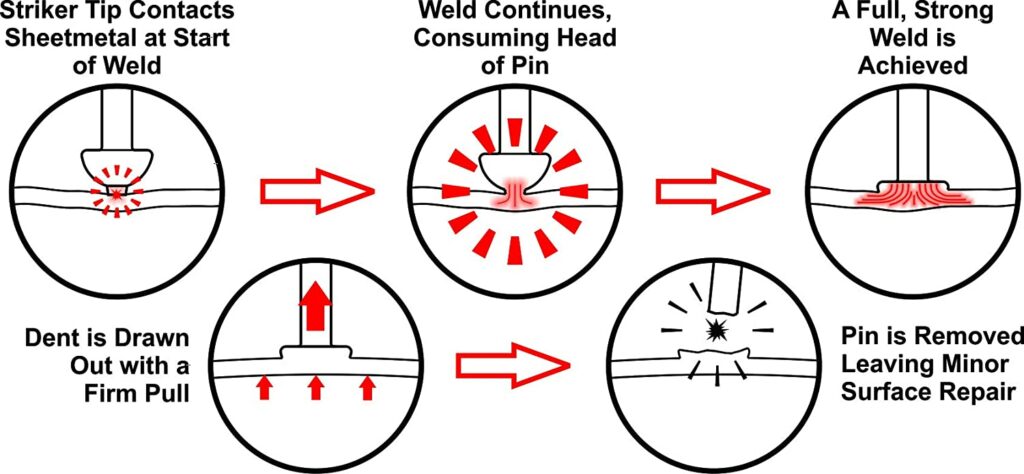 Striker Tip Contacts Sheetmetal at Start of Weld

Weld Continues, Consuming Head of Pin

A Full, Strong Weld is Achieved

Dent is Drawn Out with a Firm Pull

Pin is Removed Leaving Minor Surface Repair