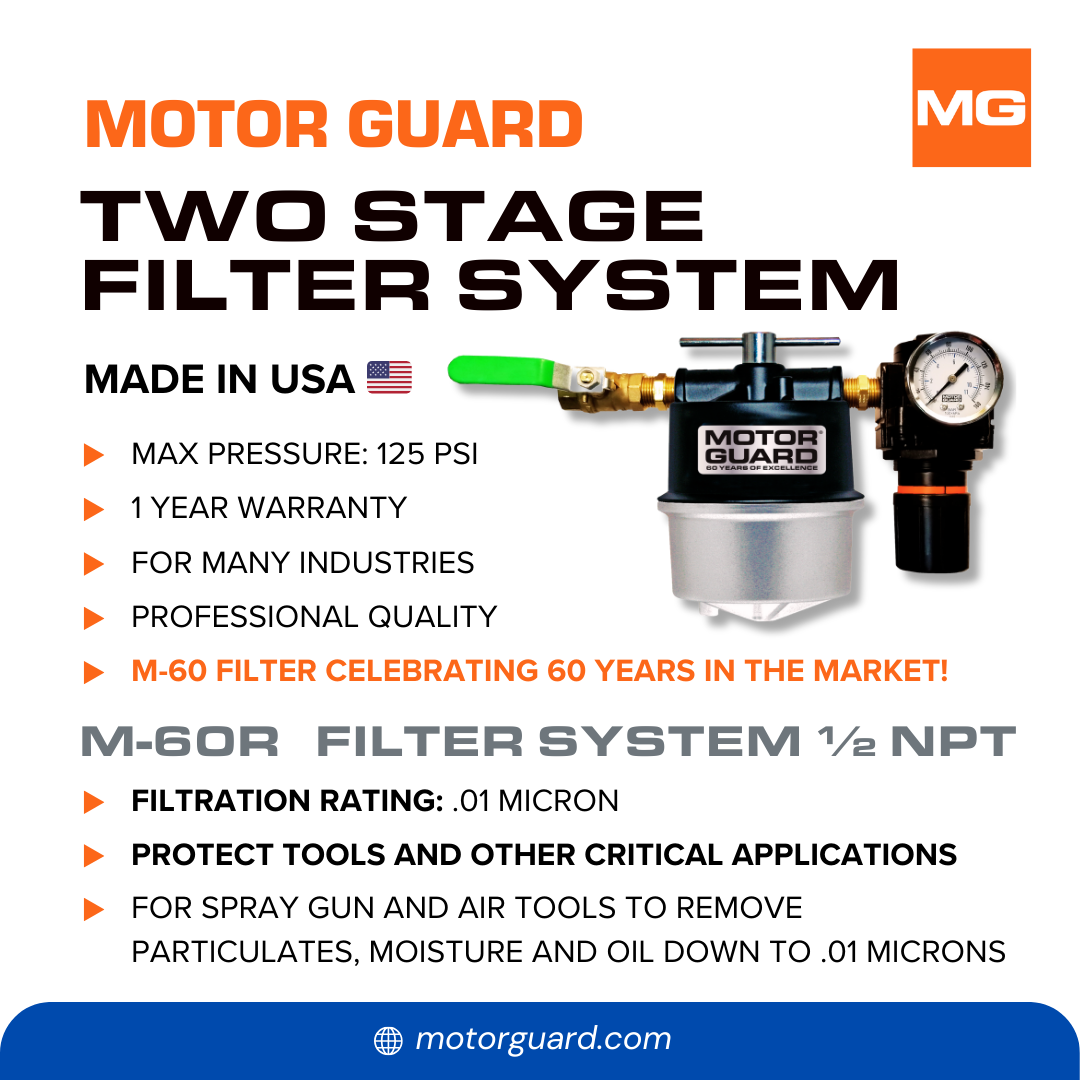 MOTOR GUARD

MG

TWO STAGE FILTER SYSTEM

MADE IN USA

MOTOR GUARD
60 YEARS OF EXCELLENCE

MAX PRESSURE: 125 PSI

1 YEAR WARRANTY

FOR MANY INDUSTRIES

PROFESSIONAL QUALITY

M-60 FILTER CELEBRATING 60 YEARS IN THE MARKET!

M-60R FILTER SYSTEM ½ NPT

FILTRATION RATING: .01 MICRON

PROTECT TOOLS AND OTHER CRITICAL APPLICATIONS

FOR SPRAY GUN AND AIR TOOLS TO REMOVE PARTICULATES, MOISTURE AND OIL DOWN TO .01 MICRONS

motorguard.com